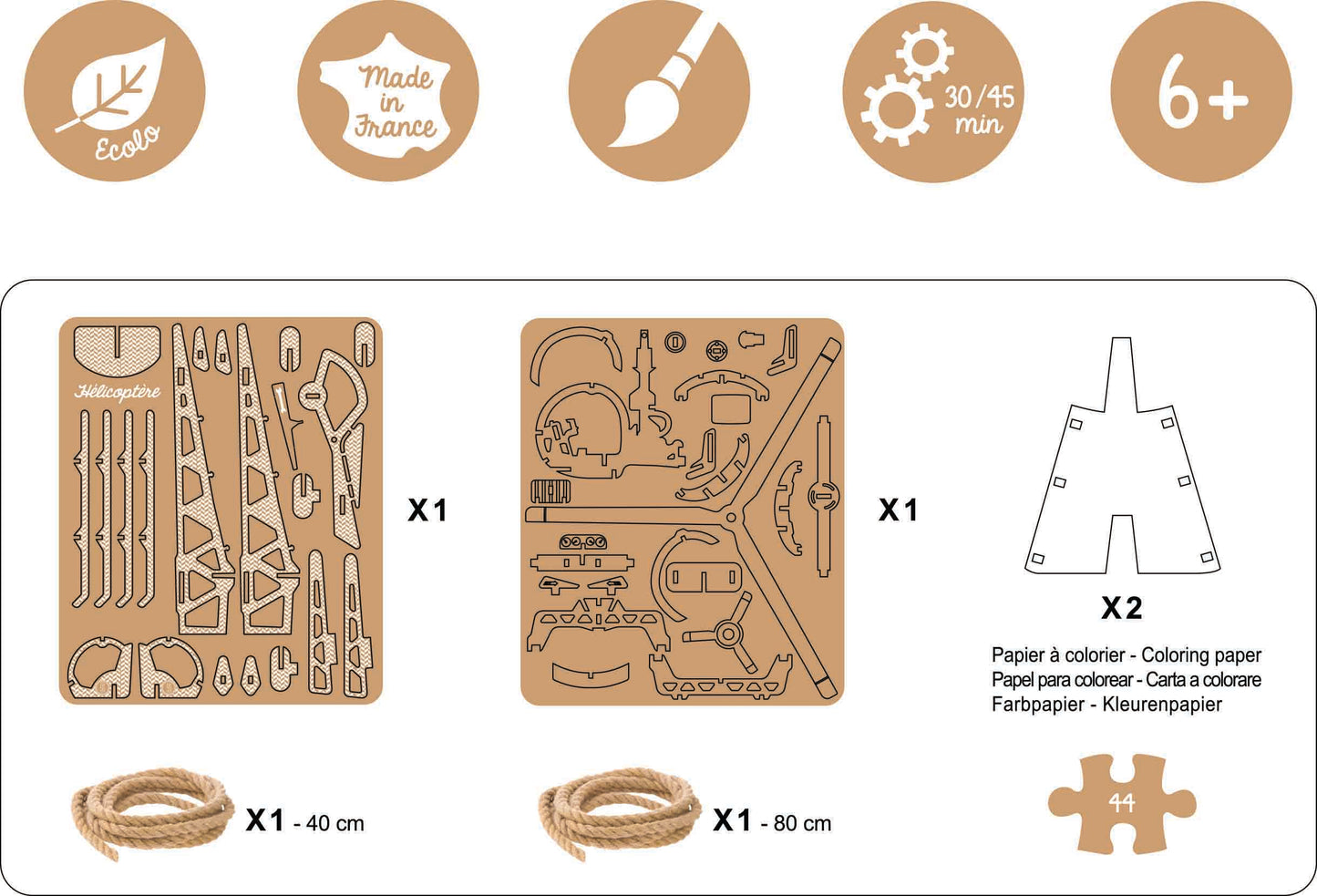 Ecolo

Made in France

30/45 min

6+

Hélicoptère

X1

X1

X2

Papier à colorier - Coloring paper
Papel para colorear - Carta a colorare
Farbpapier - Kleurenpapier

X1 - 40 cm

X1 - 80 cm

44